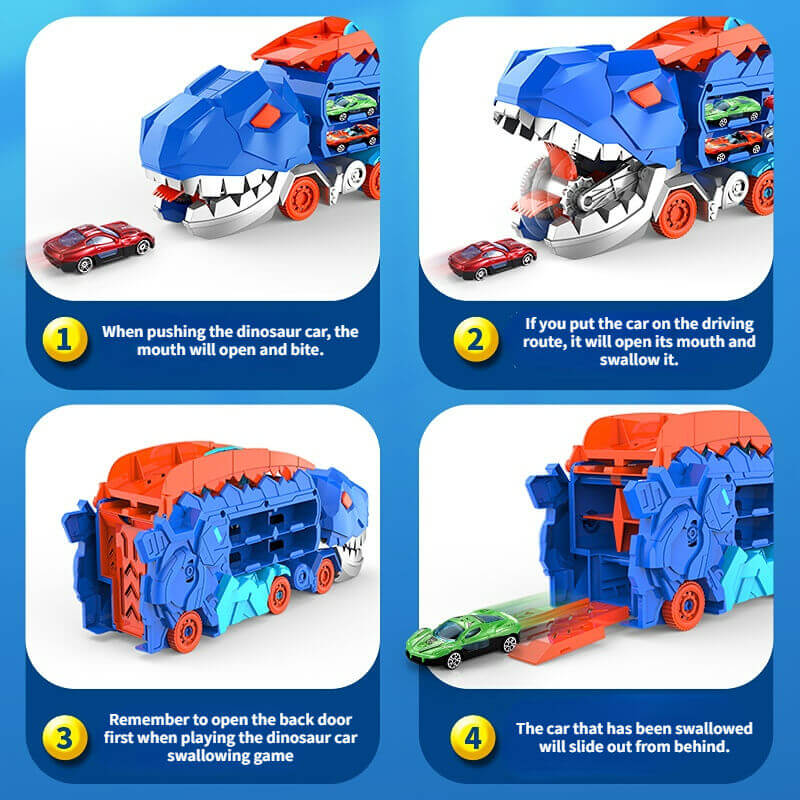 1 When pushing the dinosaur car, the mouth will open and bite.

2 If you put the car on the driving route, it will open its mouth and swallow it.

3 Remember to open the back door first when playing the dinosaur car swallowing game

4 The car that has been swallowed will slide out from behind.